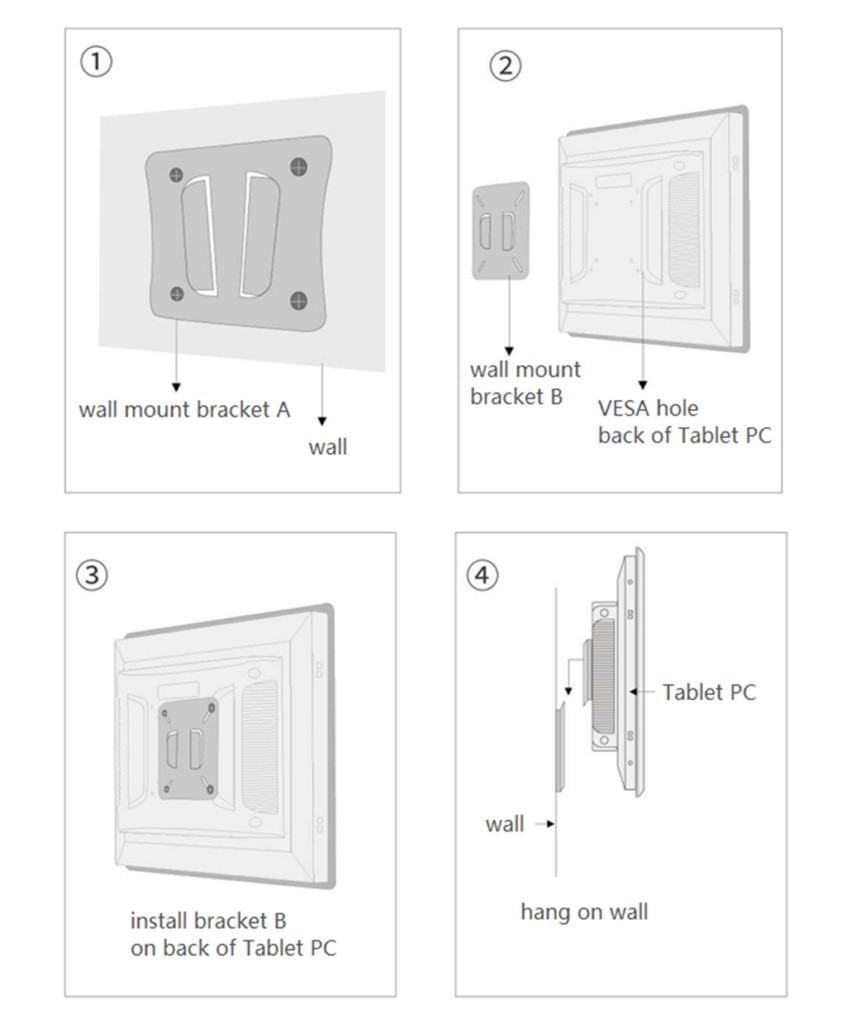 ①

wall mount bracket A

wall

②

wall mount bracket B

VESA hole back of Tablet PC

③

install bracket B on back of Tablet PC

④

Tablet PC

wall

hang on wall