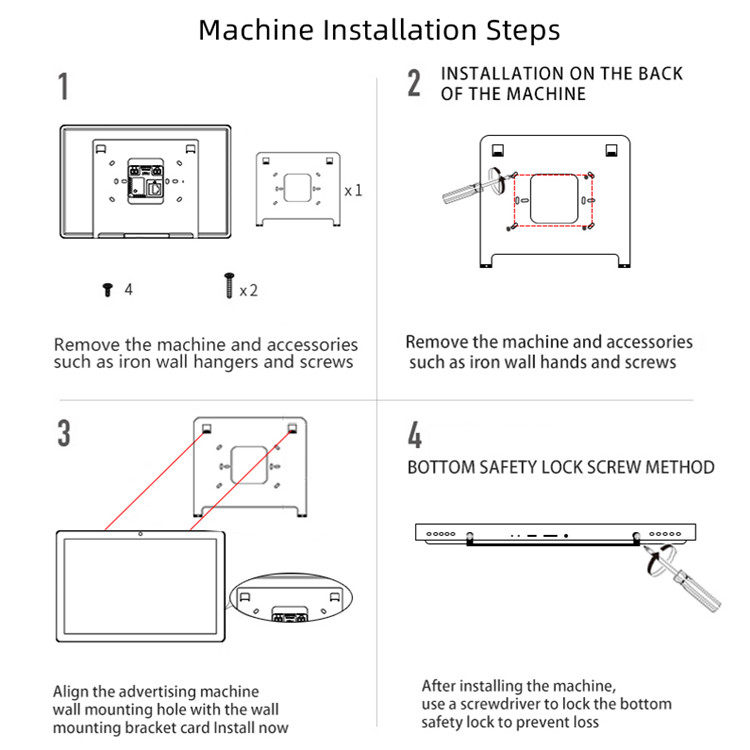 Machine Installation Steps

1

x 1

4

x 2

Remove the machine and accessories such as iron wall hangers and screws

2 INSTALLATION ON THE BACK OF THE MACHINE

Remove the machine and accessories such as iron wall hands and screws

3

Align the advertising machine wall mounting hole with the wall mounting bracket card Install now

4

BOTTOM SAFETY LOCK SCREW METHOD

After installing the machine, use a screwdriver to lock the bottom safety lock to prevent loss