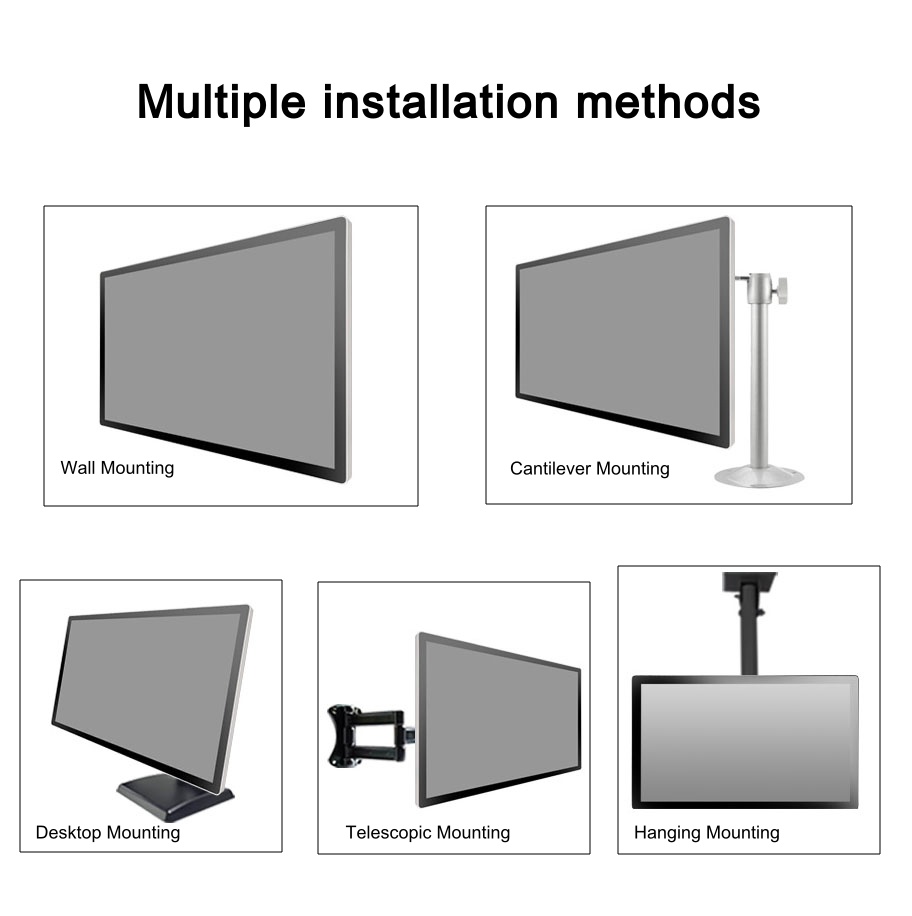 Multiple installation methods

Wall Mounting

Cantilever Mounting

Desktop Mounting

Telescopic Mounting

Hanging Mounting