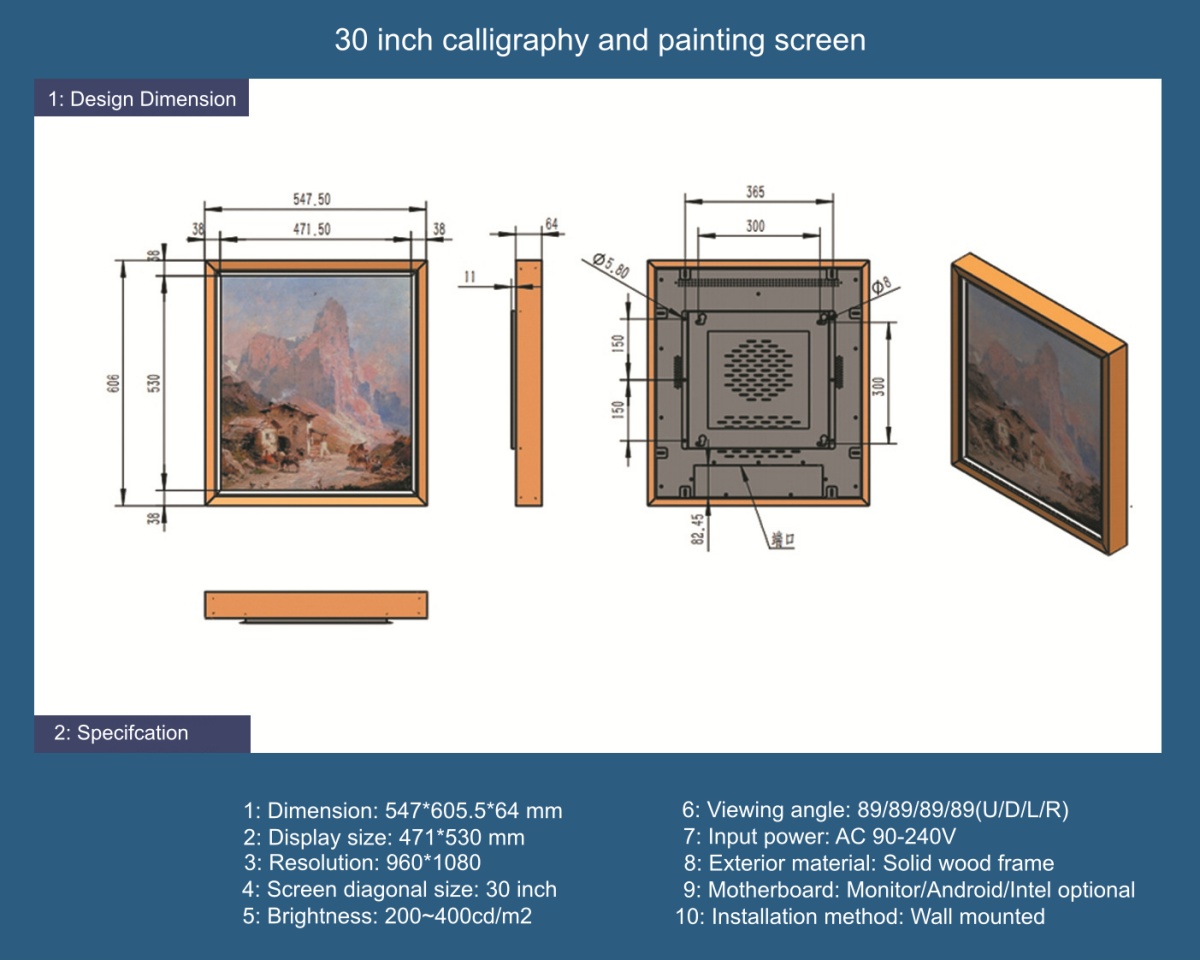 30 inch calligraphy and painting screen

1: Design Dimension

547.50
38
471.50
38
38
606
530
38
64
11
365
300
Ø5.80
Ø8
150
150
300
82.45
端口

2: Specifcation

1: Dimension: 547*605.5*64 mm
2: Display size: 471*530 mm
3: Resolution: 960*1080
4: Screen diagonal size: 30 inch
5: Brightness: 200~400cd/m2

6: Viewing angle: 89/89/89/89(U/D/L/R)
7: Input power: AC 90-240V
8: Exterior material: Solid wood frame
9: Motherboard: Monitor/Android/Intel optional
10: Installation method: Wall mounted